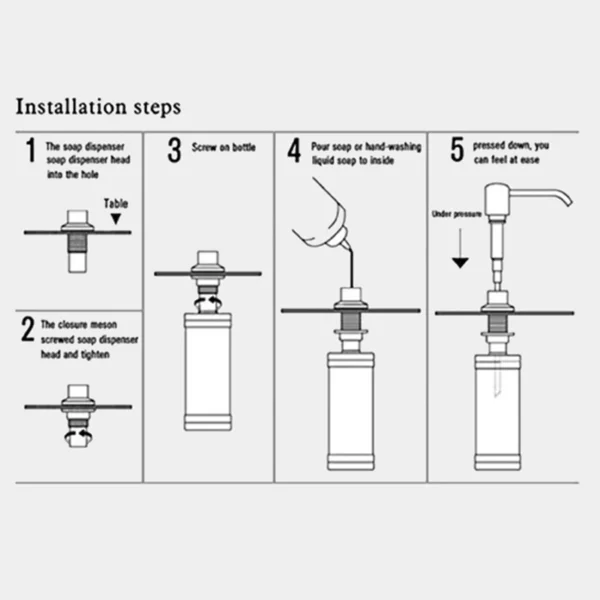 Installation steps

1 The soap dispenser soap dispenser head into the hole

Table

2 The closure meson screwed soap dispenser head and tighten

3 Screw on bottle

4 Pour soap or hand-washing liquid soap to inside

5 pressed down, you can feel at ease

Under pressure